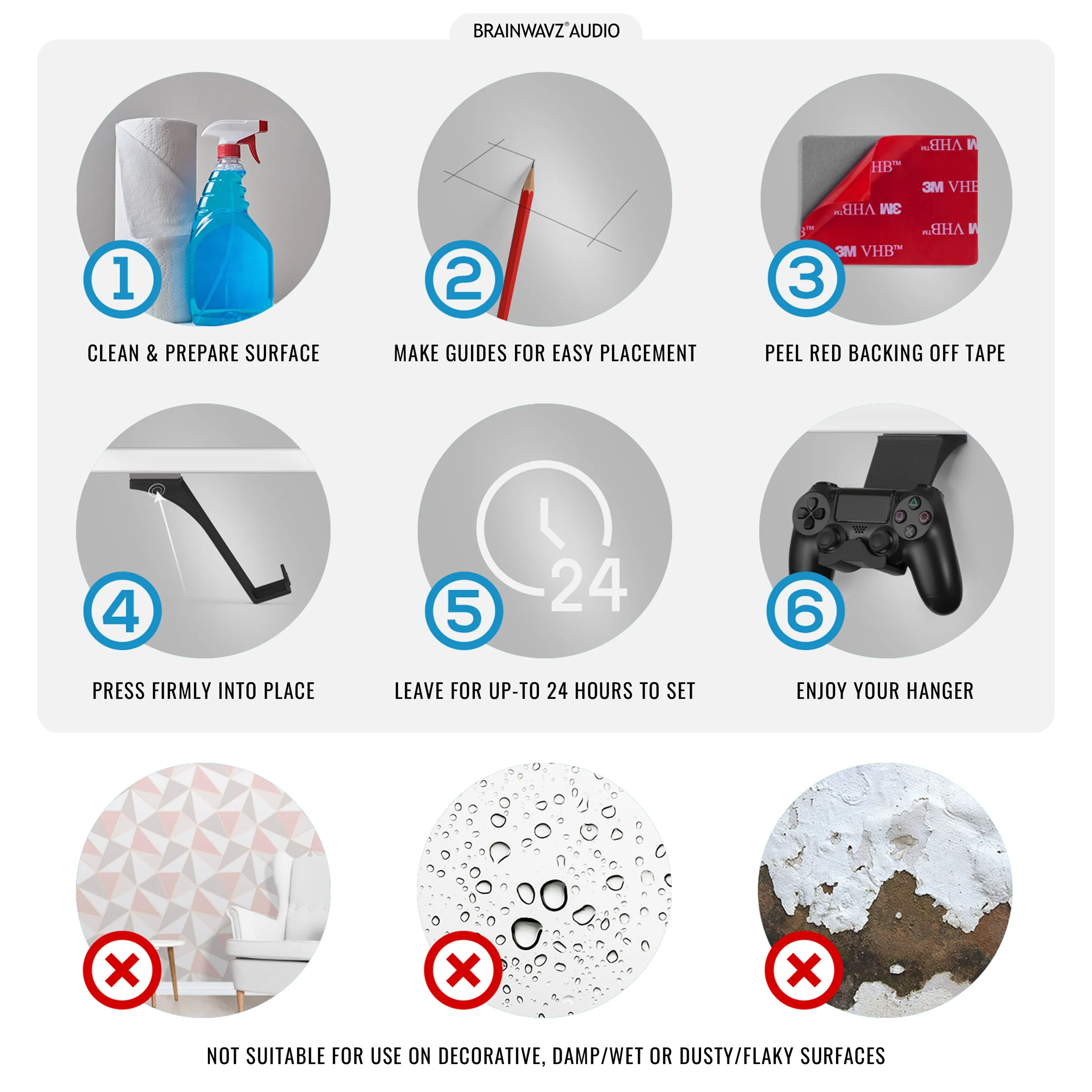 BRAINWAVZ® AUDIO

1
CLEAN & PREPARE SURFACE

2
MAKE GUIDES FOR EASY PLACEMENT

3M VHB™
3
PEEL RED BACKING OFF TAPE

4
PRESS FIRMLY INTO PLACE

24
5
LEAVE FOR UP-TO 24 HOURS TO SET

6
ENJOY YOUR HANGER

NOT SUITABLE FOR USE ON DECORATIVE, DAMP/WET OR DUSTY/FLAKY SURFACES